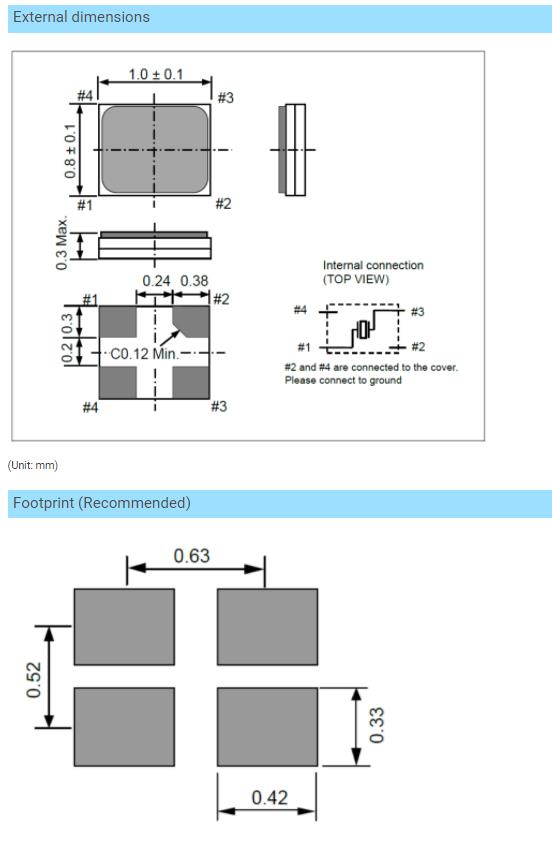 External dimensions

1.0 ± 0.1
#4
#3
0.8 ± 0.1
#1
#2
0.3 Max.
0.24 0.38
#1
#2
0.3
0.2
C0.12 Min.
#4
#3

Internal connection
(TOP VIEW)
#4
#3
#1
#2
#2 and #4 are connected to the cover.
Please connect to ground

(Unit: mm)

Footprint (Recommended)

0.63
0.52
0.33
0.42